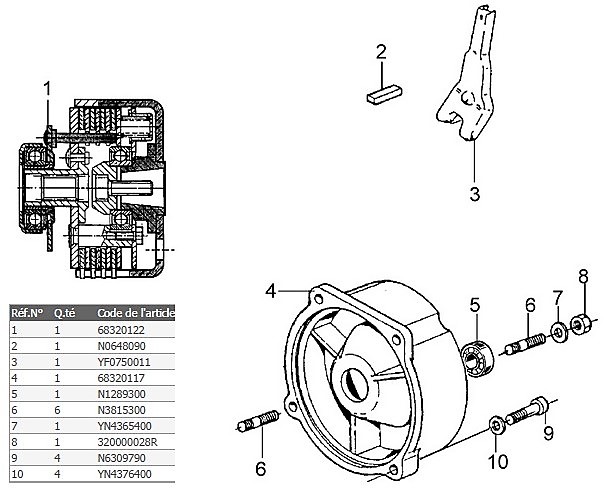 1

2

3

4

5

6

7

8

9

10

6

| Réf.N° | Q.té | Code de l'article |
|---|---|---|
| 1 | 1 | 68320122 |
| 2 | 1 | N0648090 |
| 3 | 1 | YF0750011 |
| 4 | 1 | 68320117 |
| 5 | 1 | N1289300 |
| 6 | 6 | N3815300 |
| 7 | 1 | YN4365400 |
| 8 | 1 | 320000028R |
| 9 | 4 | N6309790 |
| 10 | 4 | YN4376400 |